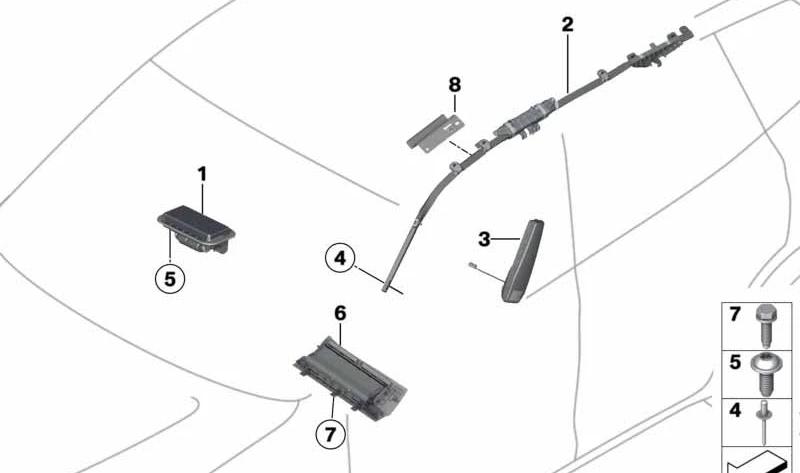 2
8
1
3
4
5
6
7
7
5
4