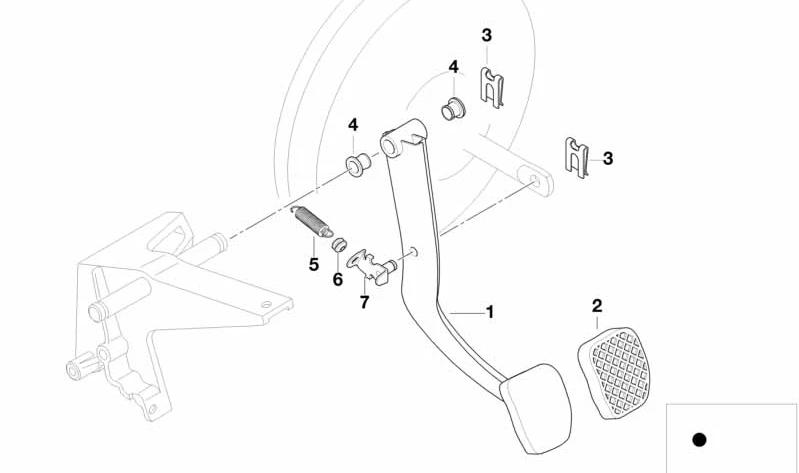 3
4
4
3
5
6
7
1
2