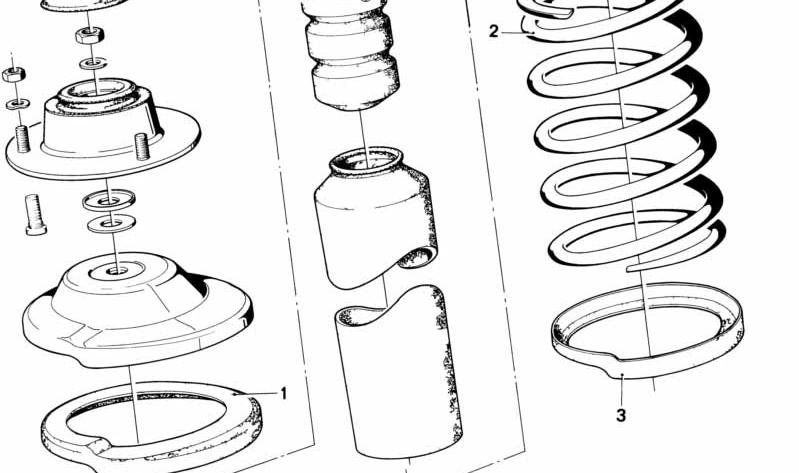 2

1

3