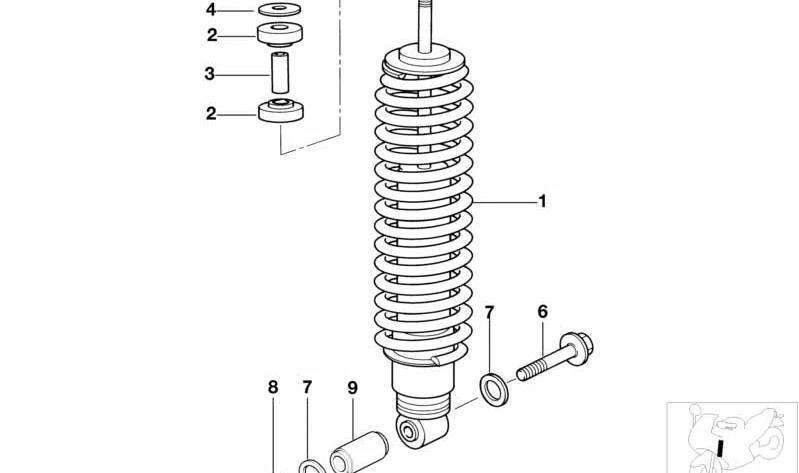 4
2
3
2
1
7
6
8
7
9