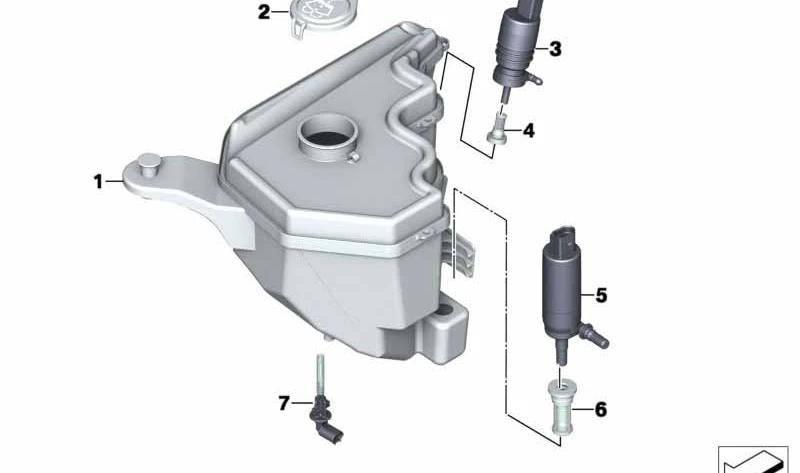 2
3
4
1
5
7
6