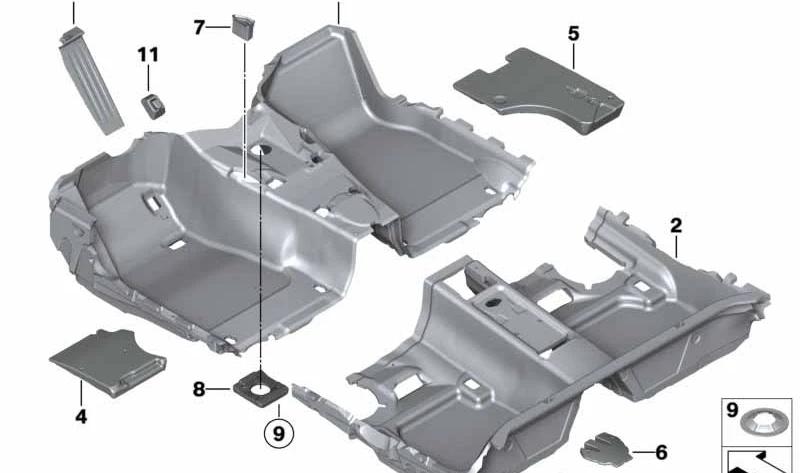 7
11
5
2
4
8
9
9
6