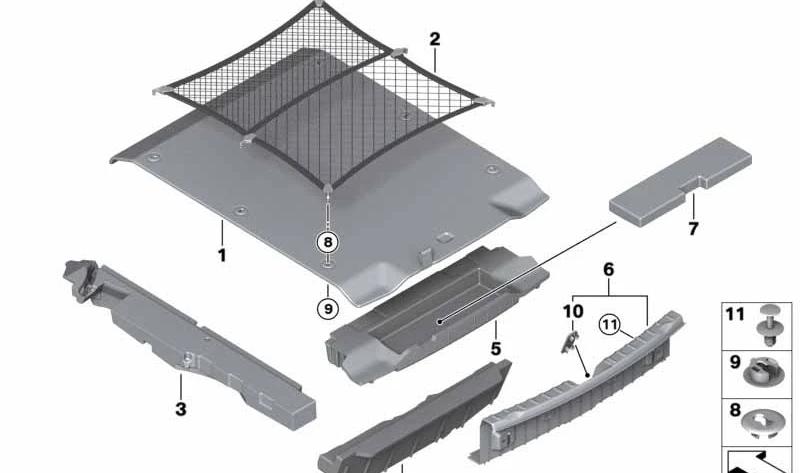 2
1
8
9
7
6
10
11
5
3
11
9
8