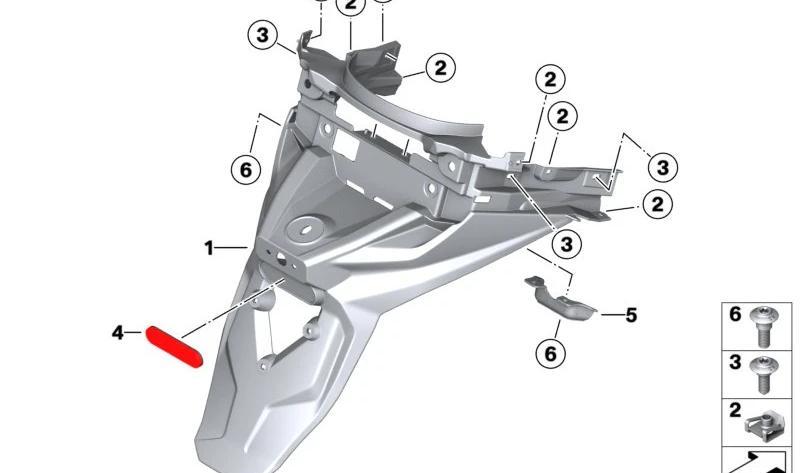 2
3
2
2
2
6
3
2
1
3
4
5
6
6
3
2