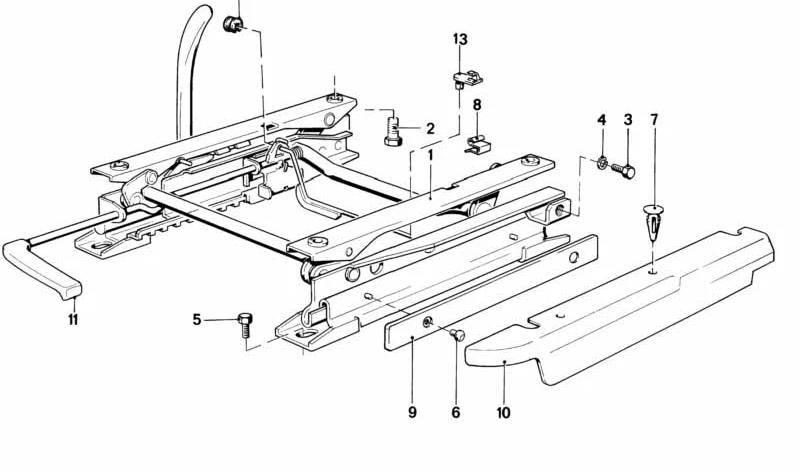 13
8
2
1
4
3
7
11
5
9
6
10