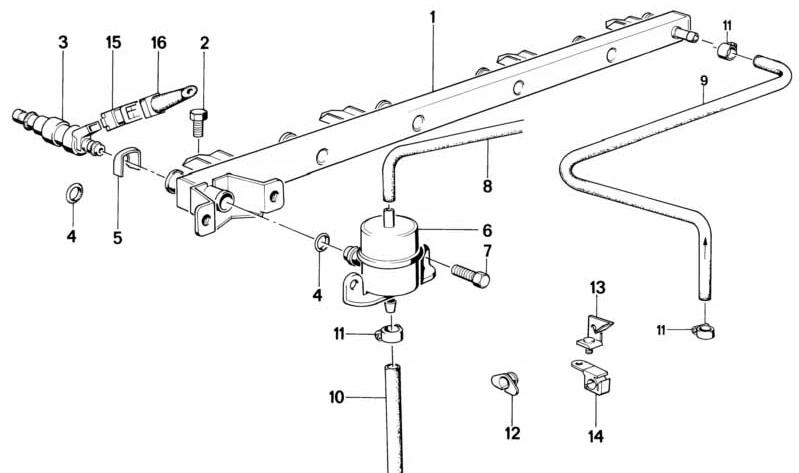 3
15
16
2
1
11
9
8
4
5
6
7
4
13
11
11
10
12
14