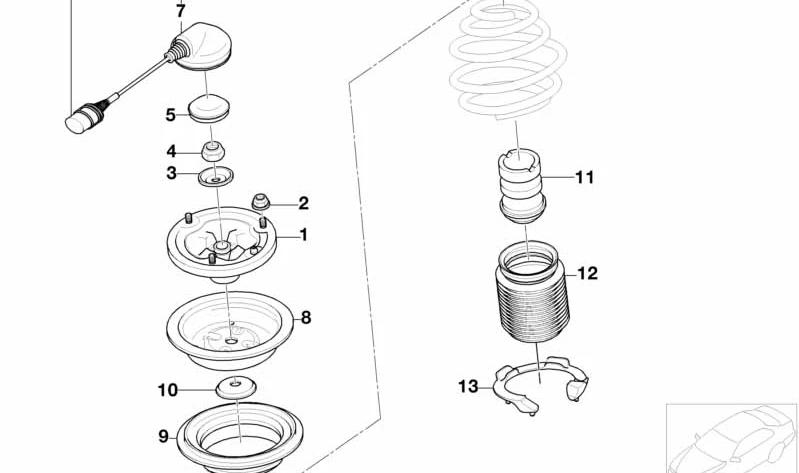 7
5
4
3
2
1
8
10
9
11
12
13