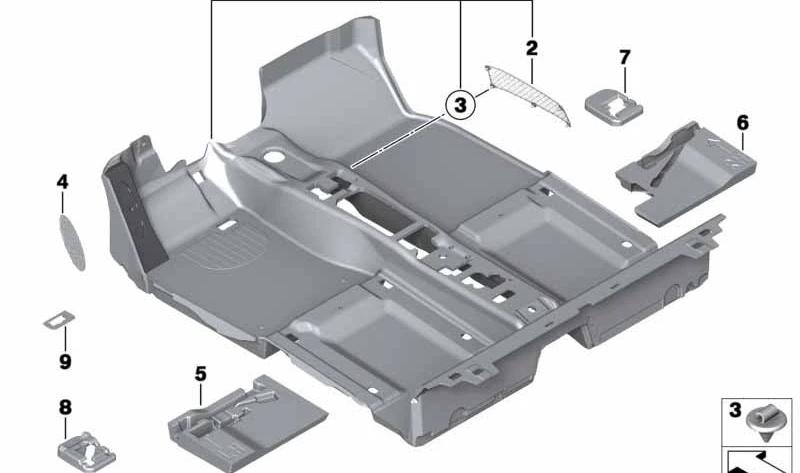 2
7
3
6
4
9
5
8
3