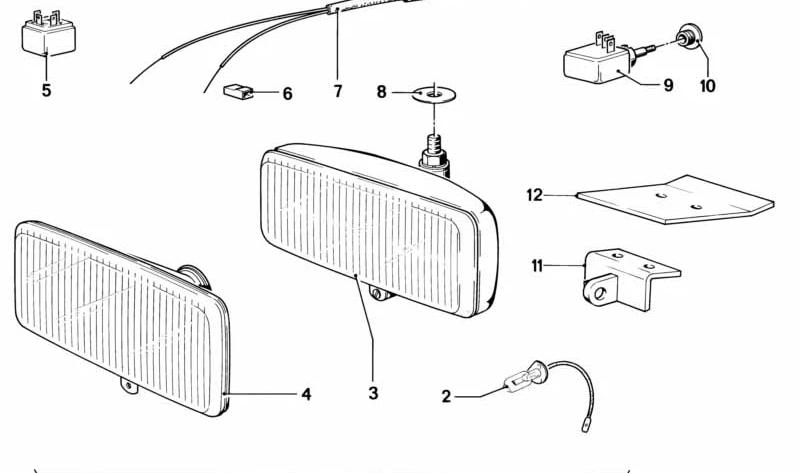 5
6
7
8
9
10
12
11
4
3
2