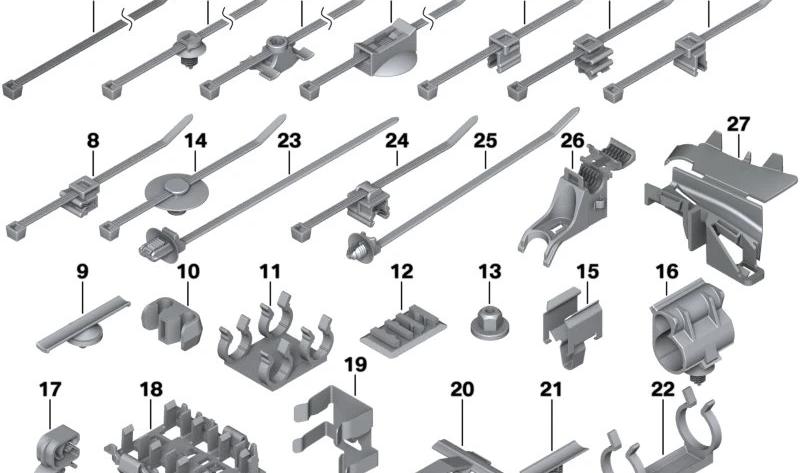 8
14
23
24
25
26
27
9
10
11
12
13
15
16
17
18
19
20
21
22