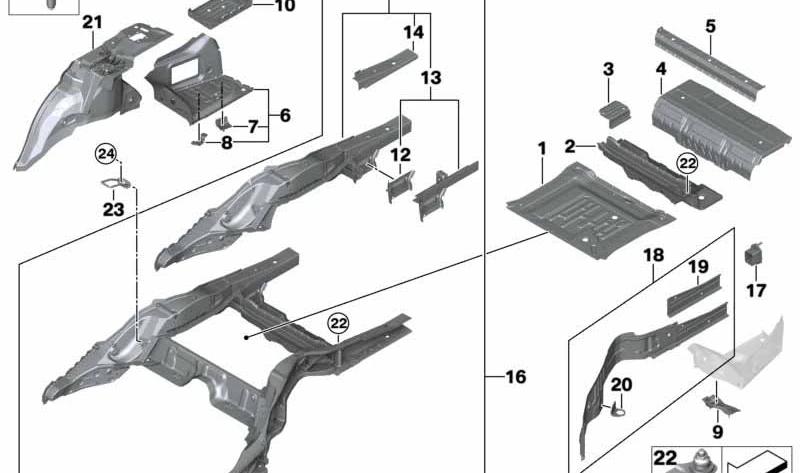 21
10
14
13
5
3
4
6
7
8
12
1
2
22
24
23
18
19
17
22
16
20
9
22