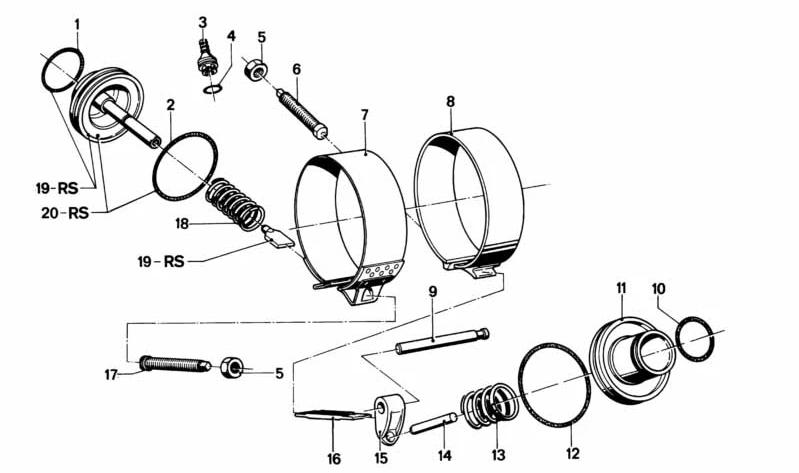 1
3
4
5
6
2
7
8
19-RS
20-RS
18
19-RS
9
11
10
17
5
16
15
14
13
12