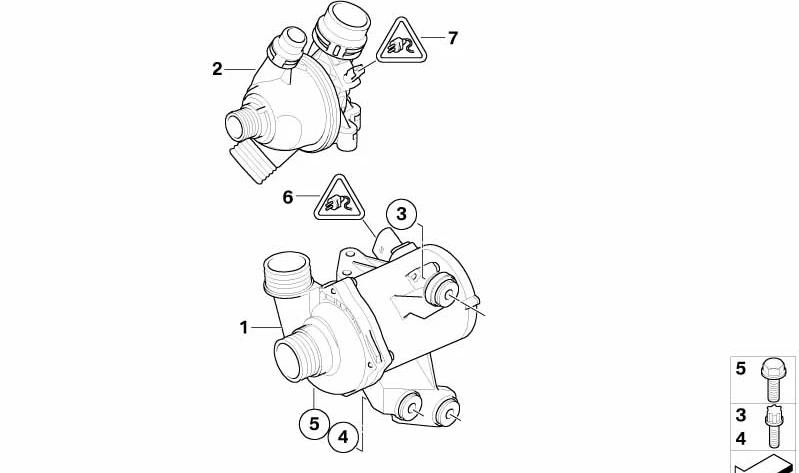 2
7
6
3
1
5
4
5
3
4