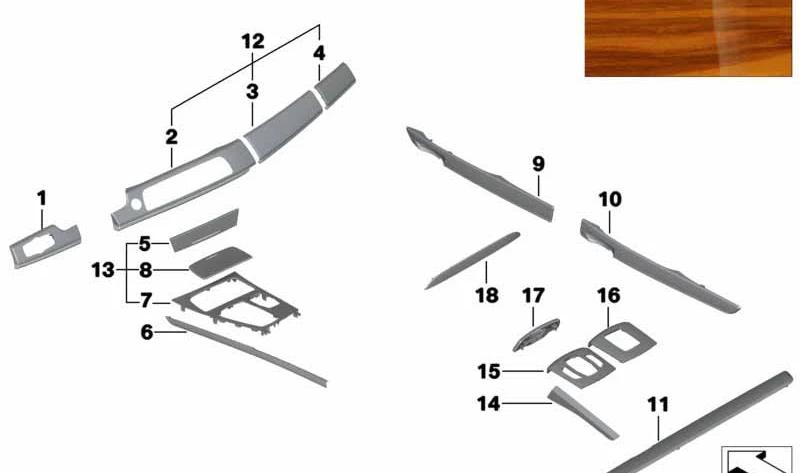 12
4
3
2
1
5
13
8
7
6
9
10
18
17
16
15
14
11