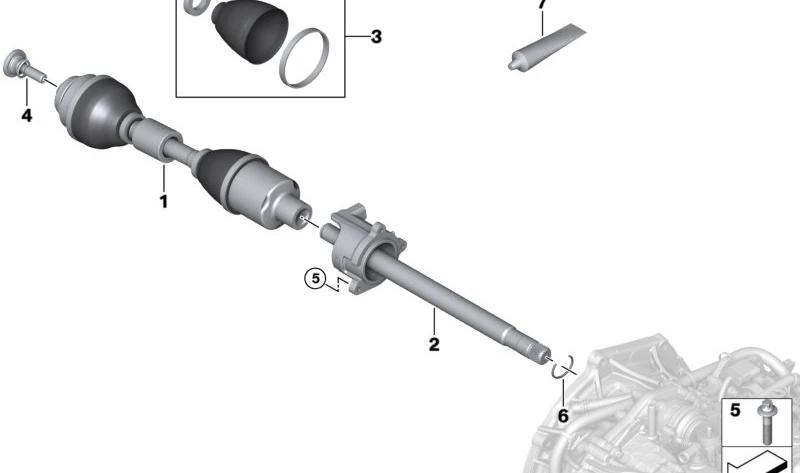 7
3
4
1
5
2
6
5