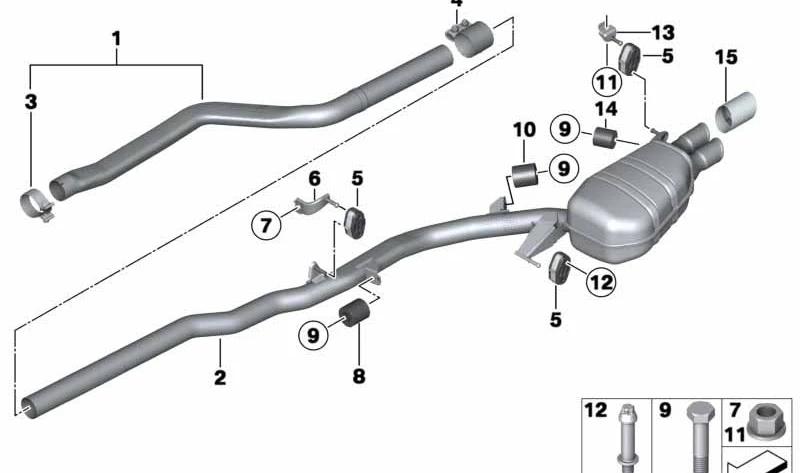 4
1
13
5
15
3
11
14
9
10
9
6
5
7
12
5
9
2
8
12
9
7
11