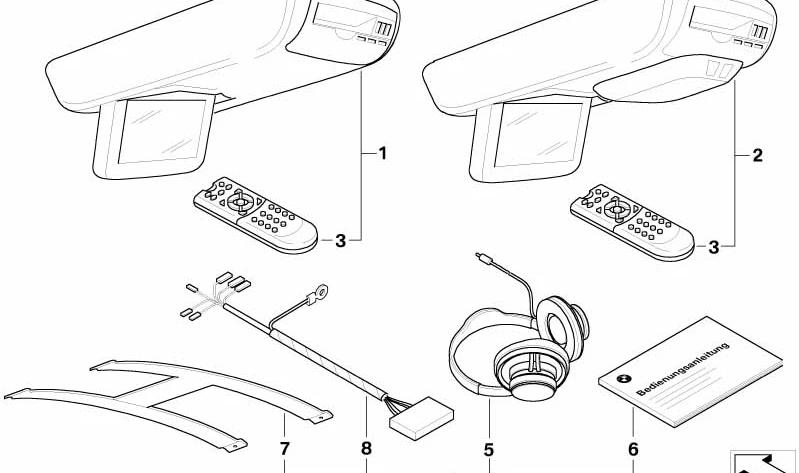 1
2
3
3
Bedienungsanleitung
7
8
5
6