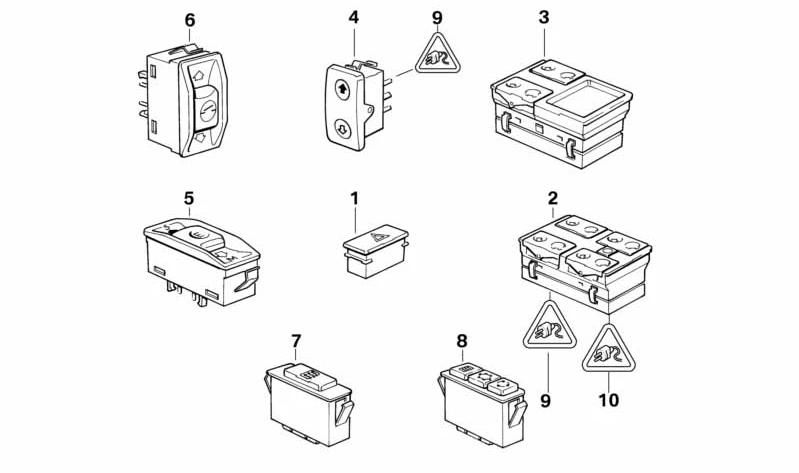 6
4
9
3
5
1
2
7
8
9
10