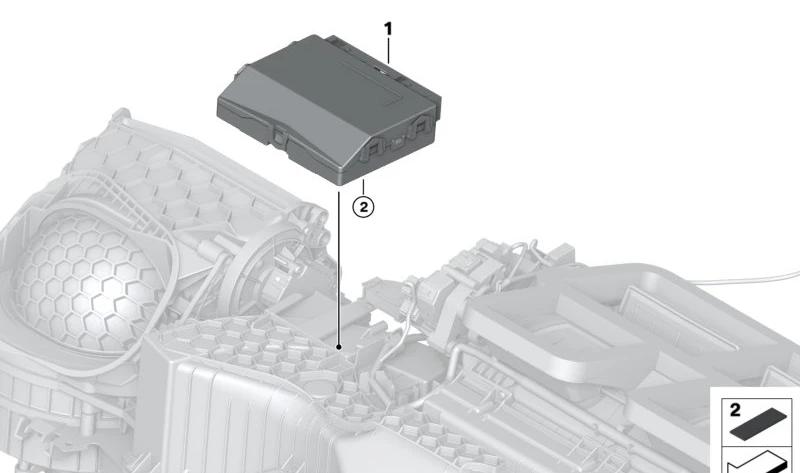 1
2
2