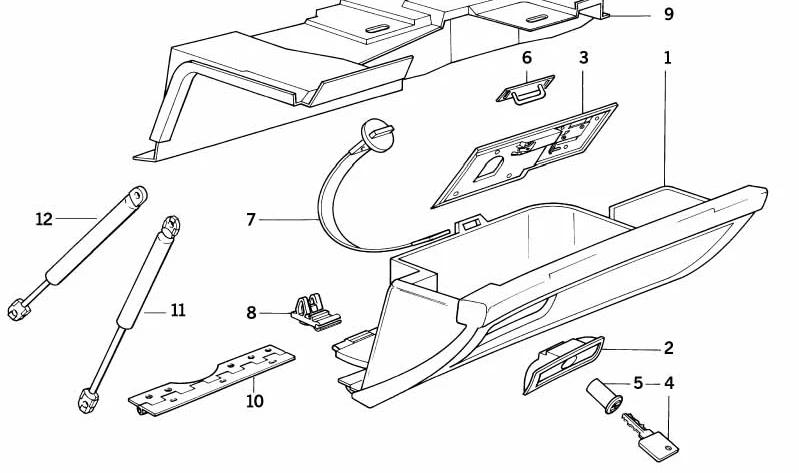 9
6
3
1
12
7
11
8
2
5
4
10