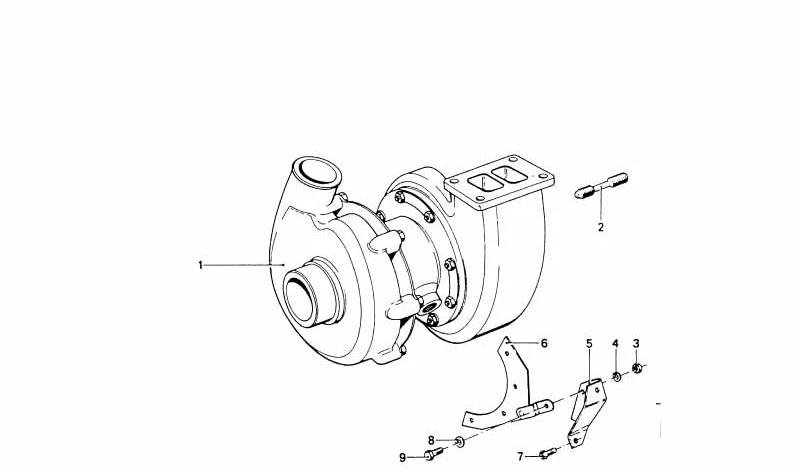 1
2
6
5
4
3
8
9
7