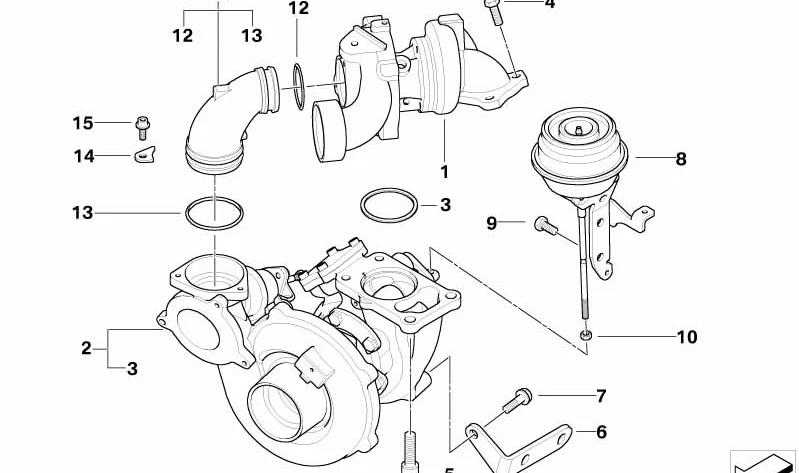 12
13
12
4
15
14
1
8
13
3
9
2
3
10
7
6
5