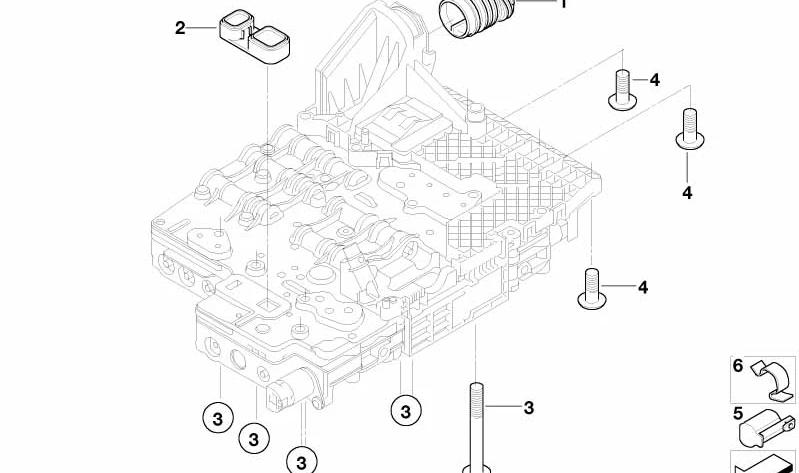 1
2
4
4
4
3
3
3
3
3
6
5