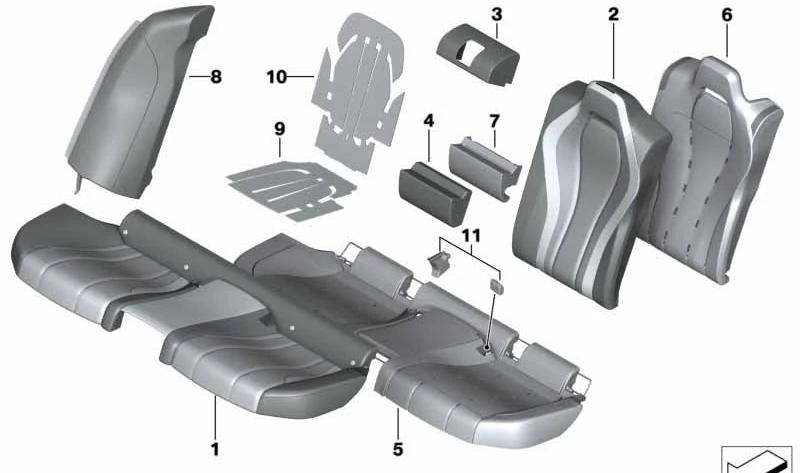 8
10
3
2
6
9
4
7
11
1
5