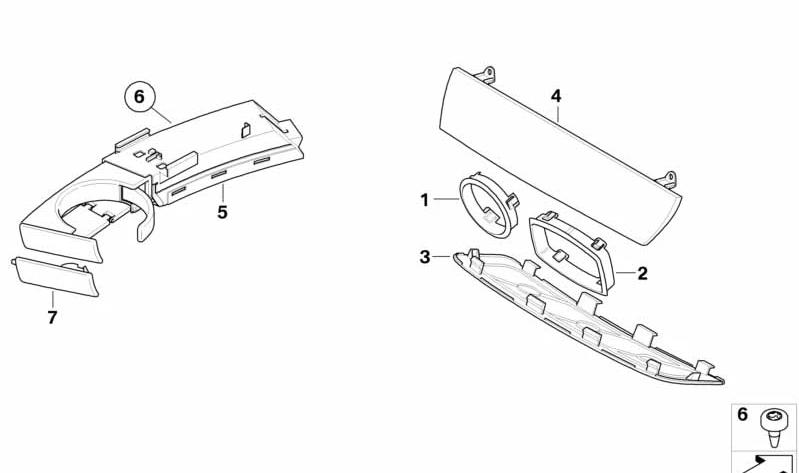 6
5
7
4
1
3
2
6