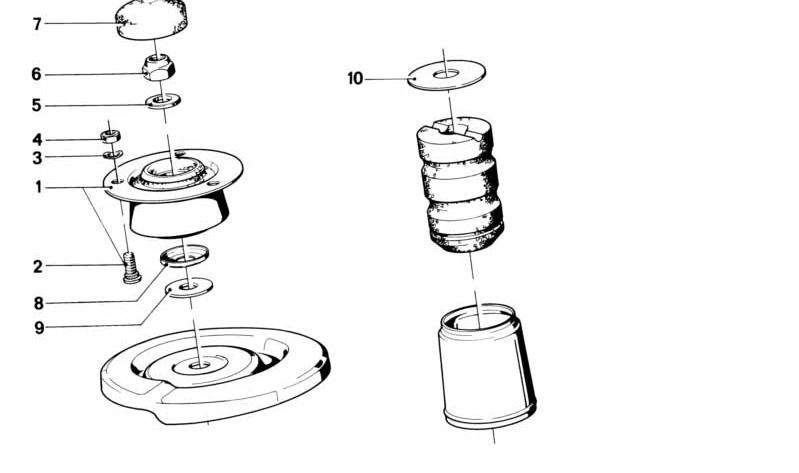 7
6
5
4
3
1
2
8
9
10