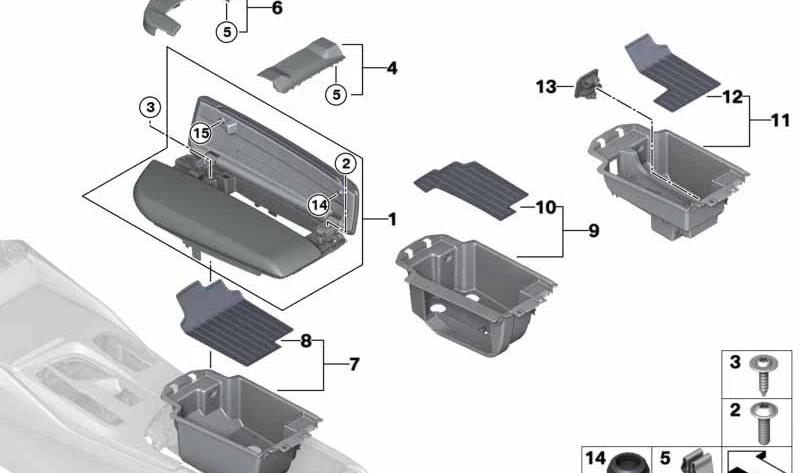 6
5
4
5
3
15
2
14
1
13
12
11
10
9
8
7
3
2
14
5