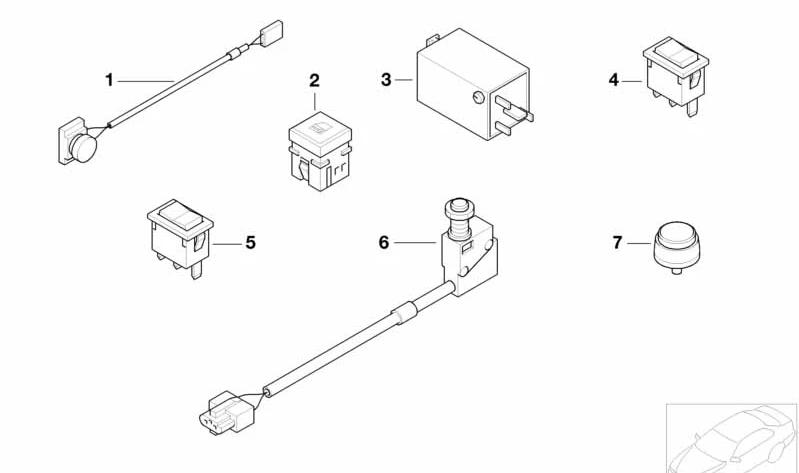 1
2
3
4
5
6
7