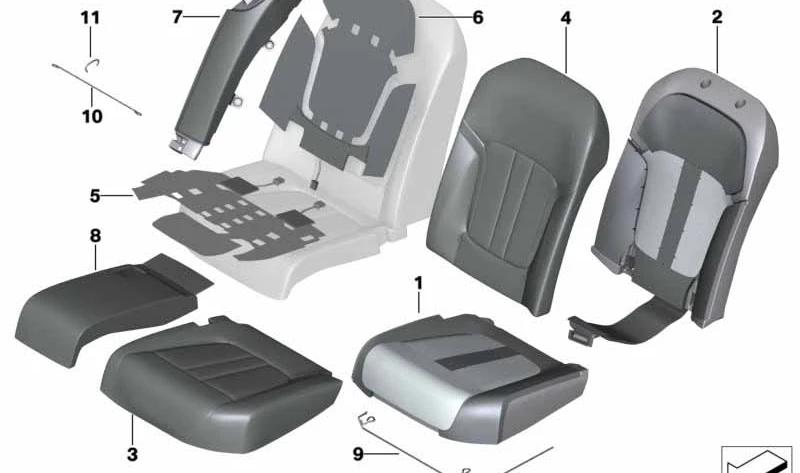 11
7
6
4
2
10
5
8
1
3
9