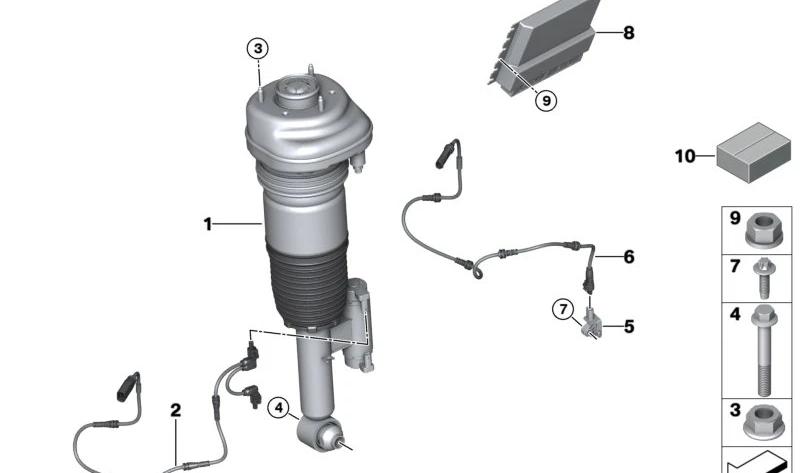 3
8
9
10
1
6
7
5
4
2
9
7
4
3