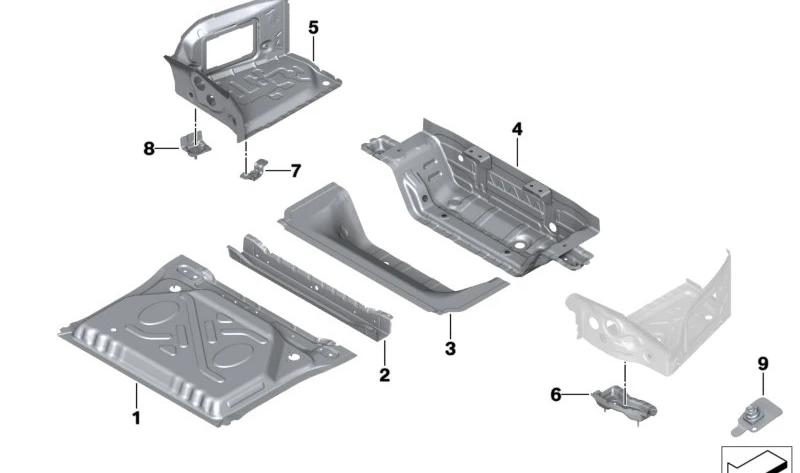 5
4
8
7
3
2
1
6
9