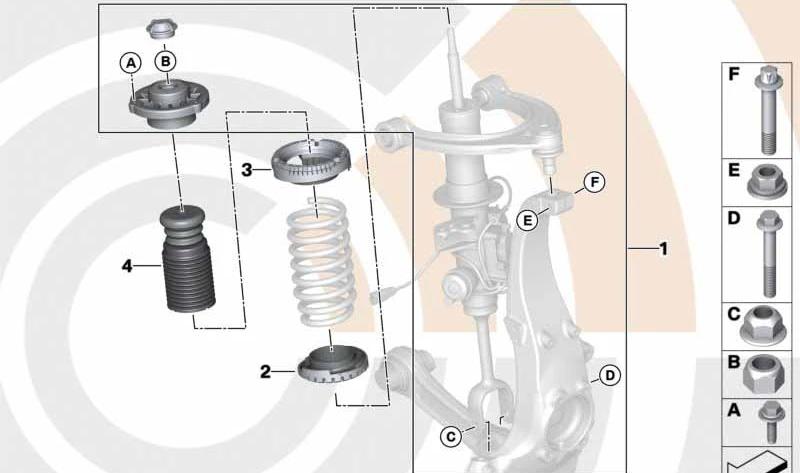 A
B
3
4
2
F
E
1
D
C
F
E
D
C
B
A