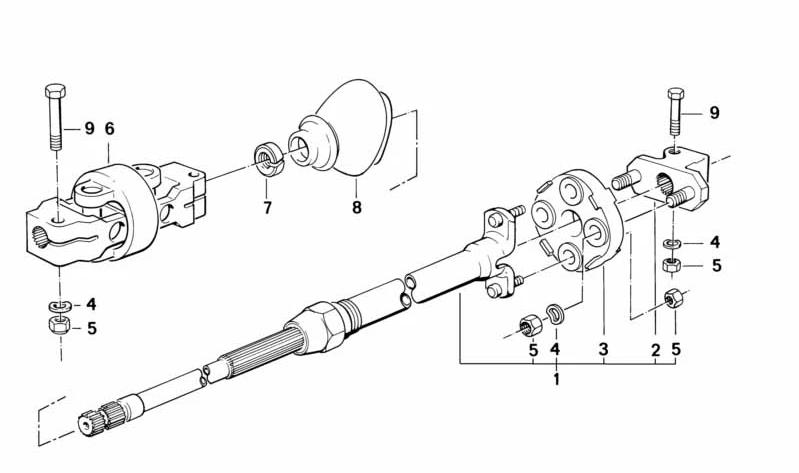 9
6
7
8
9
4
5
4
5
5
4
3
2
5
1