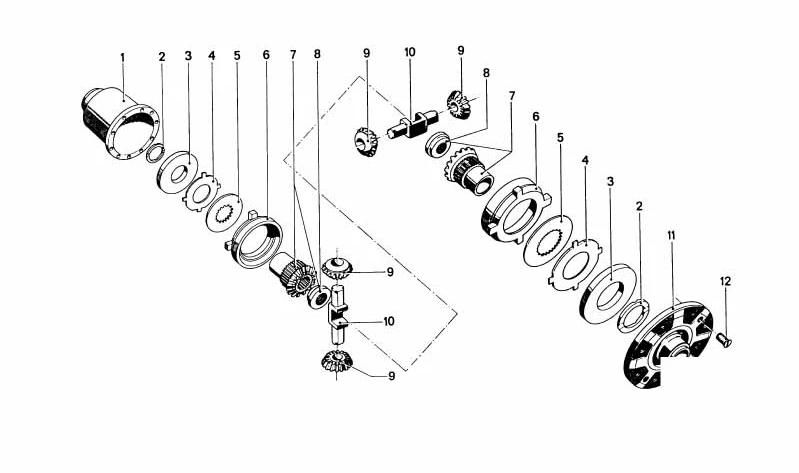 1
2
3
4
5
6
7
8
9
10
9
8
7
6
5
4
3
2
11
12
9
10
9