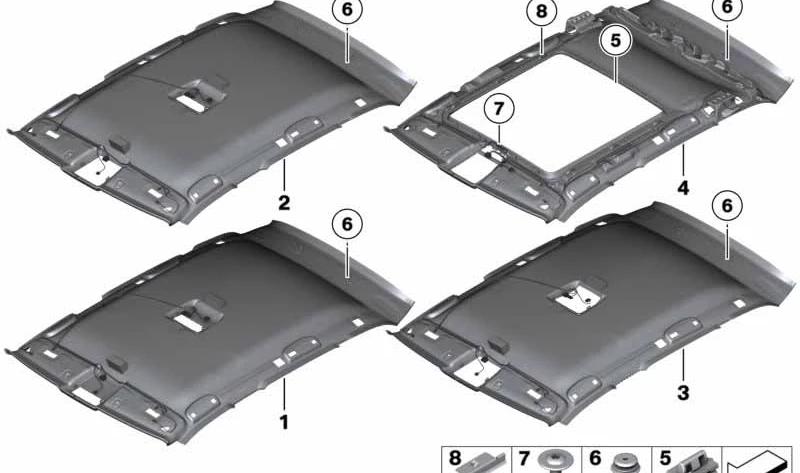 6
8
6
5
7
2
4
6
6
1
3
8
7
6
5