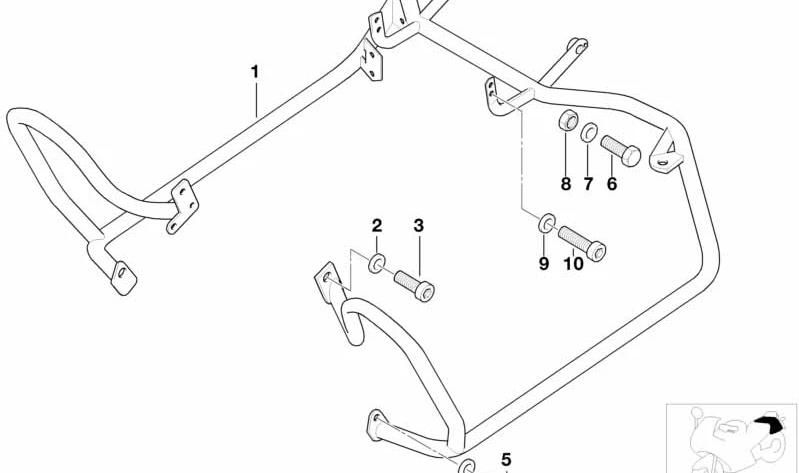 1
8 7 6
2 3
9 10
5