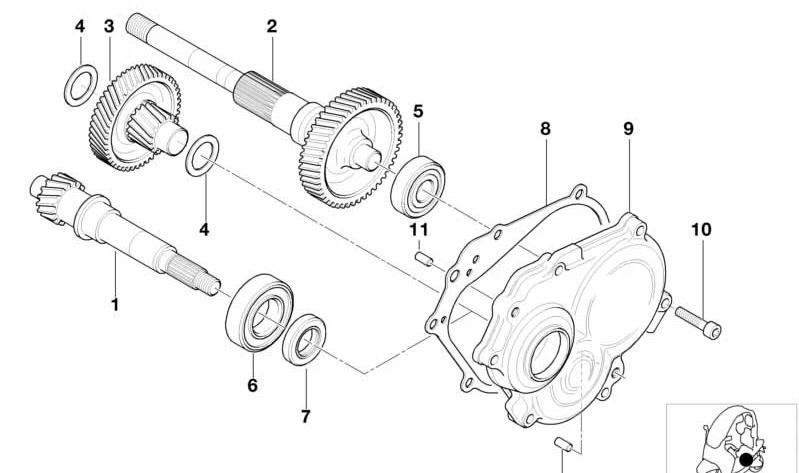 4
3
2
5
8
9
4
11
10
1
6
7