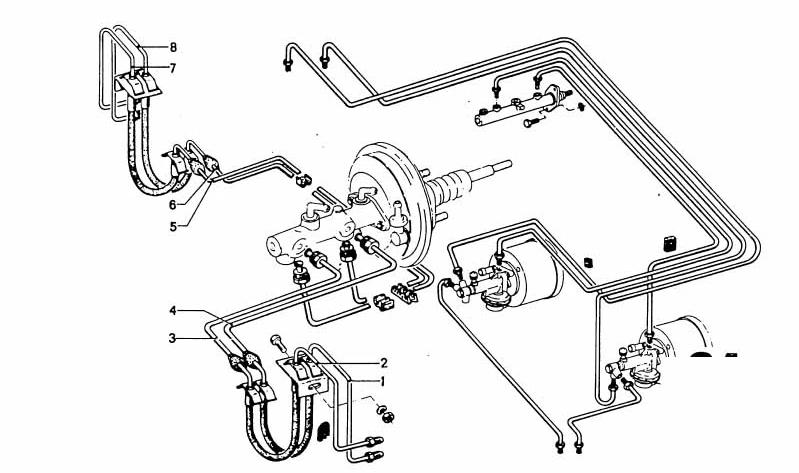 8
7
6
5
4
3
2
1