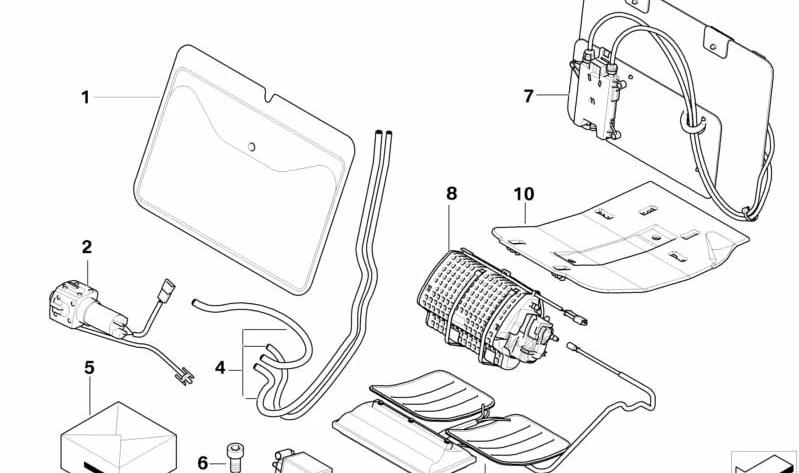 1
7
8
10
2
4
5
6