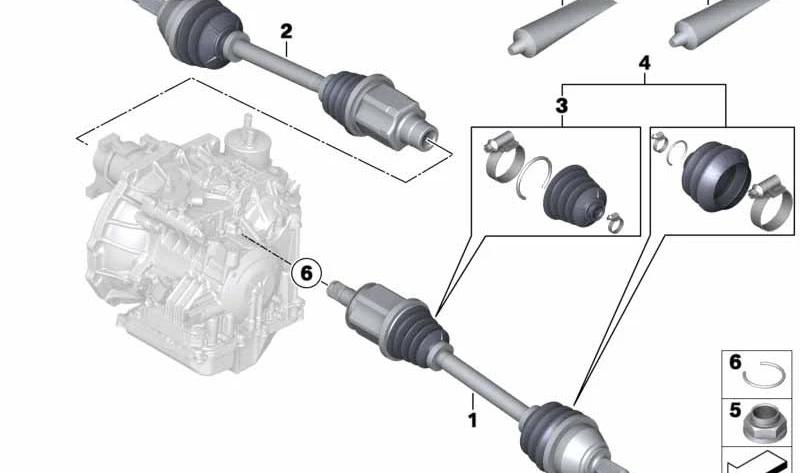 2
4
3
6
1
6
5