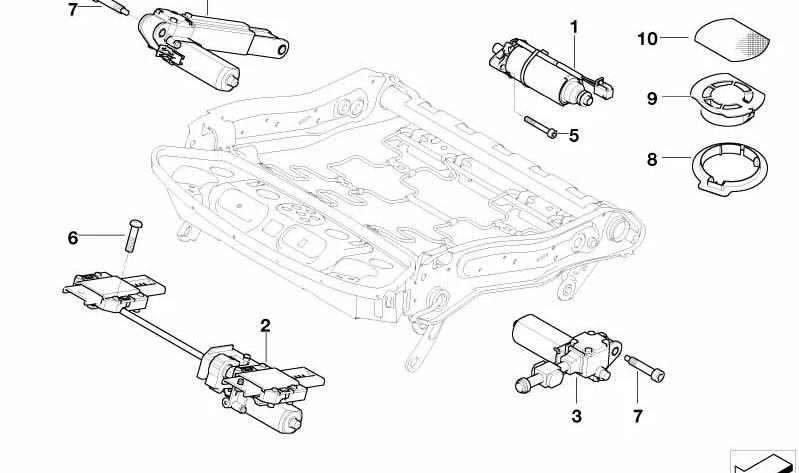 7
1
10
9
5
8
6
2
3
7