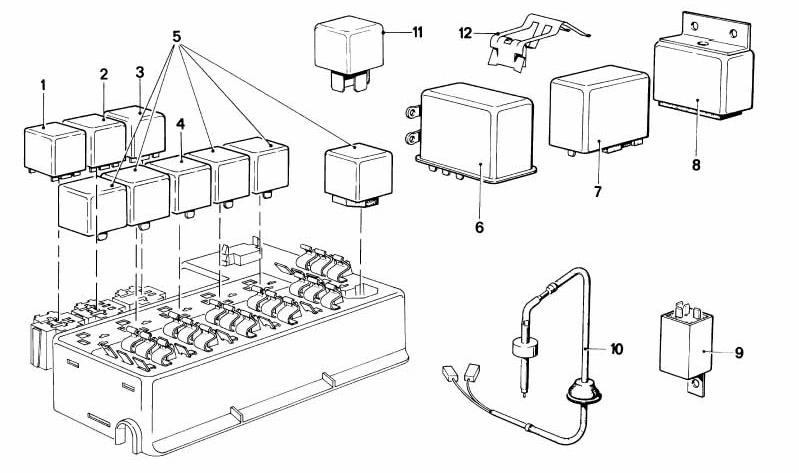 5
11
12
1
2
3
4
6
7
8
10
9