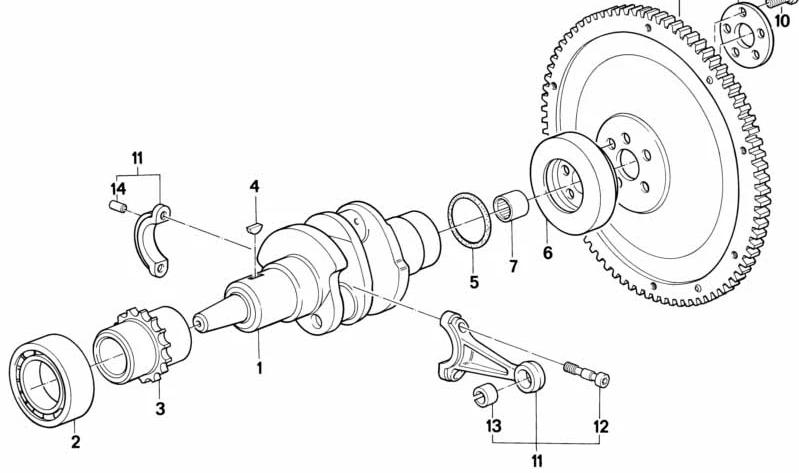 10
11
14
4
5
7
6
1
3
2
13
12
11