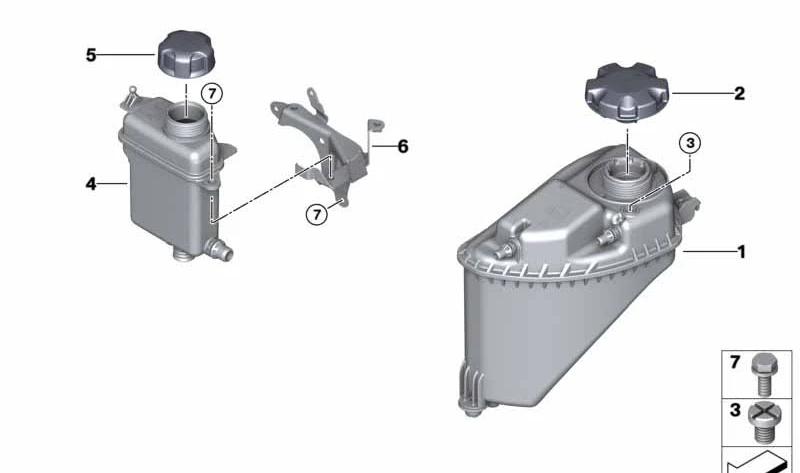 5
7
6
4
7
2
3
1
7
3