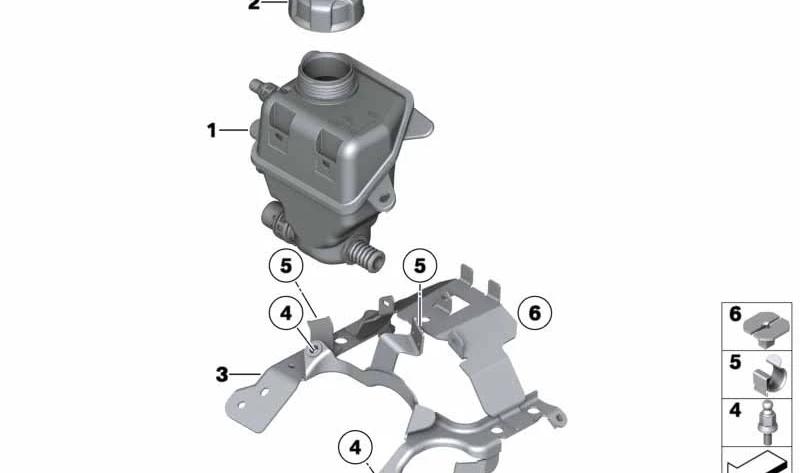 2
1
5
5
4
6
3
4
6
5
4