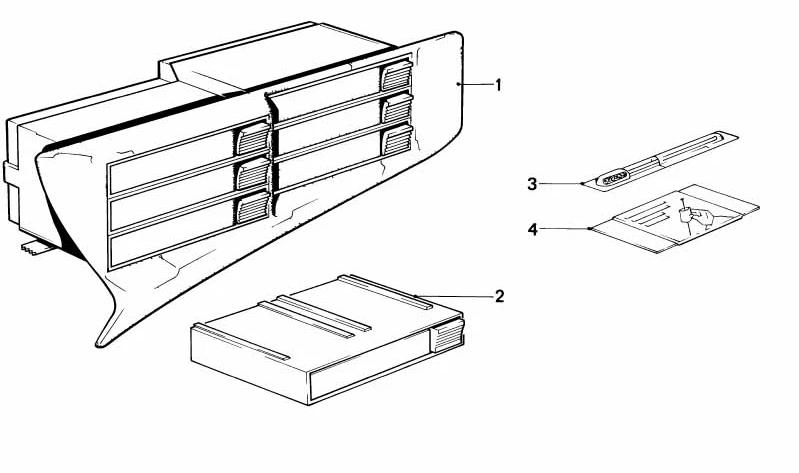 1
3
4
2